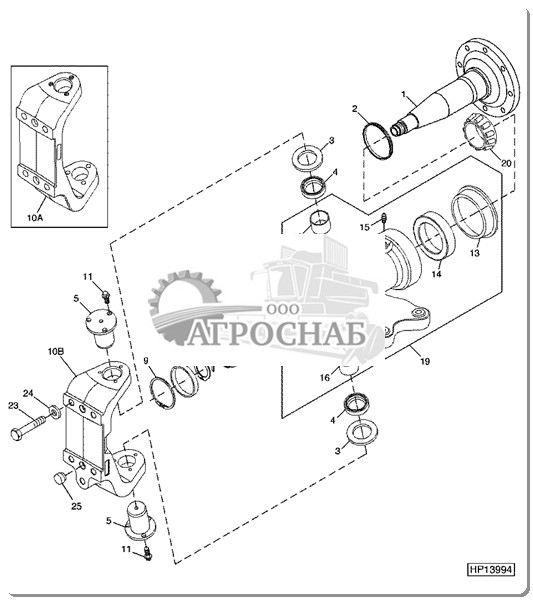 10A

1
2
3
4
20
15
13
14
11
5
ООО
АГРОСНАБ
10B
9
19
16
24
23
4
3
25
5
11
HP13994